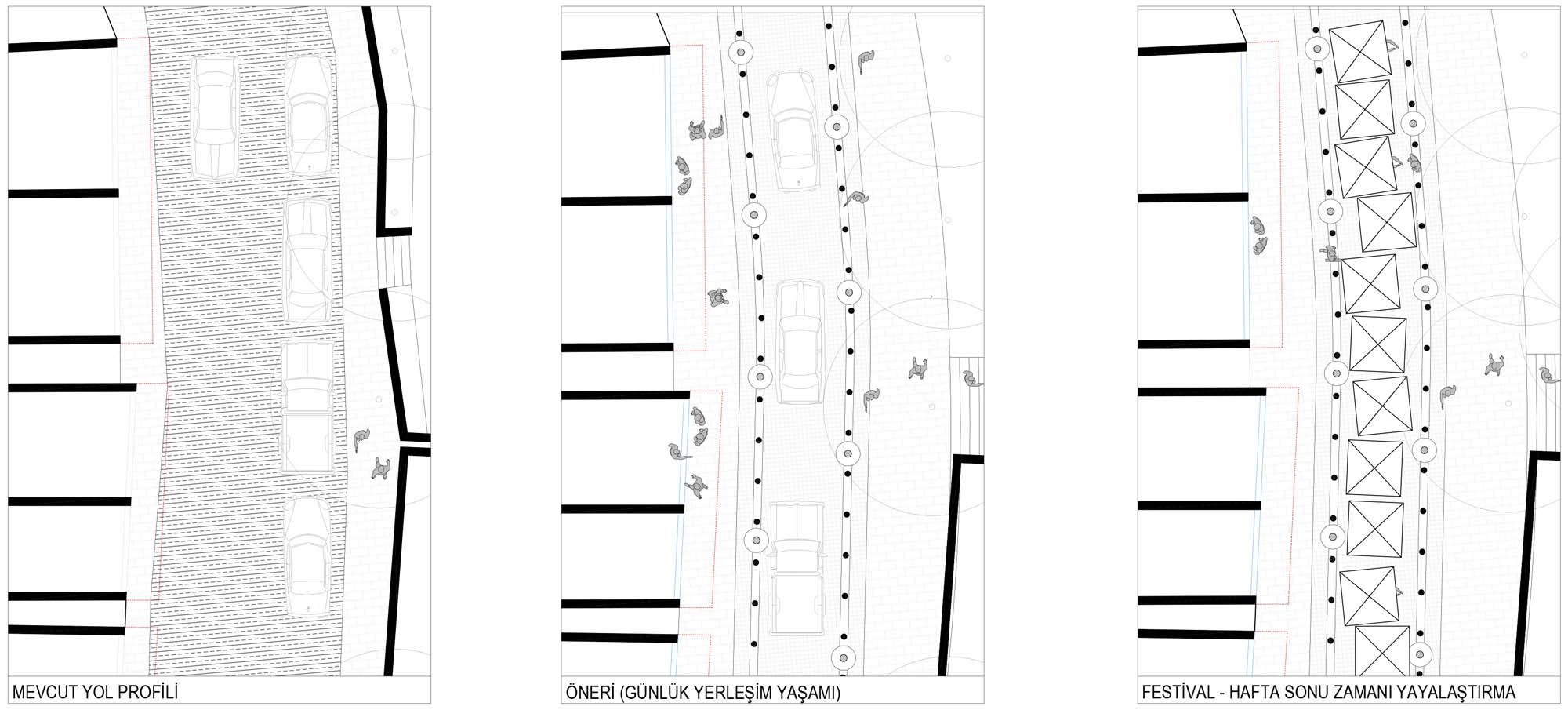 MEVCUT YOL PROFİLİ

ÖNERİ (GÜNLÜK YERLEŞİM YAŞAMI)

FESTİVAL - HAFTA SONU ZAMANI YAYALAŞTIRMA